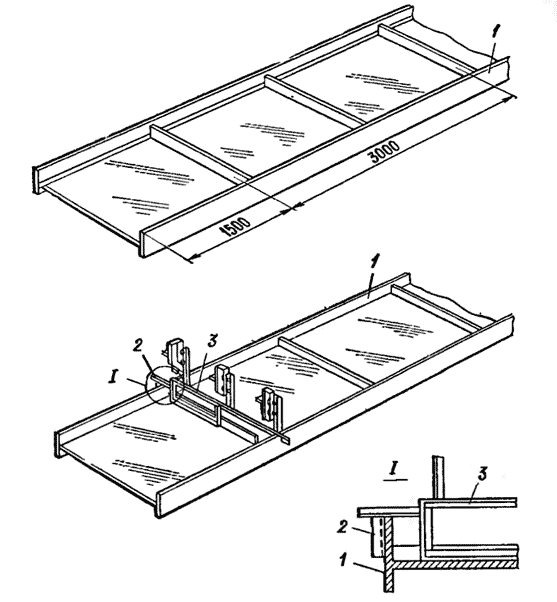 1
3000
1500
1
2
3
I
I
3
2
1