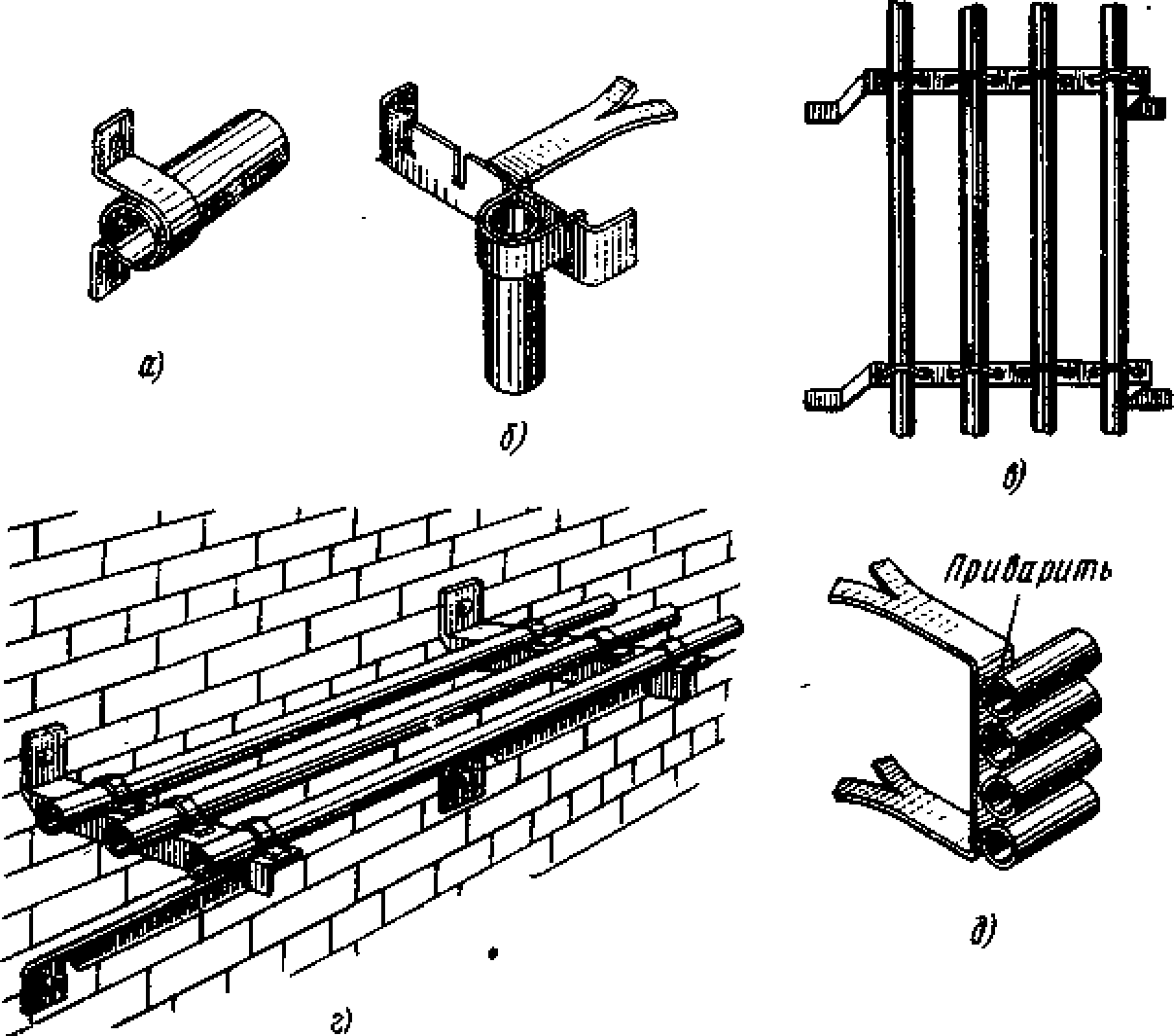 а)

б)

в)

Приварить

г)

д)