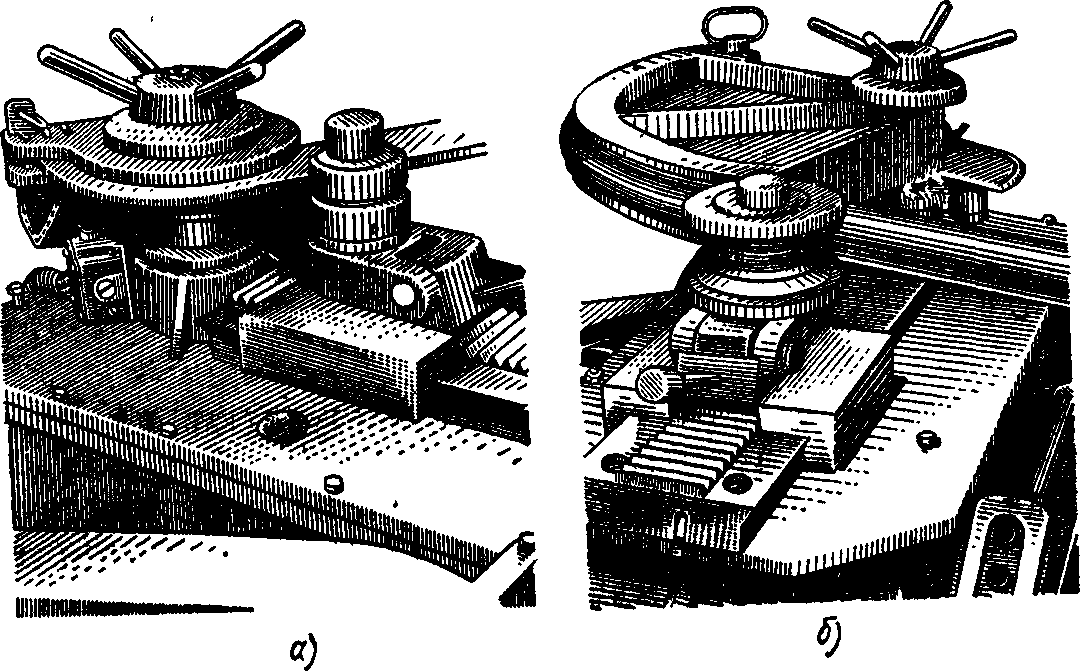 а)

б)