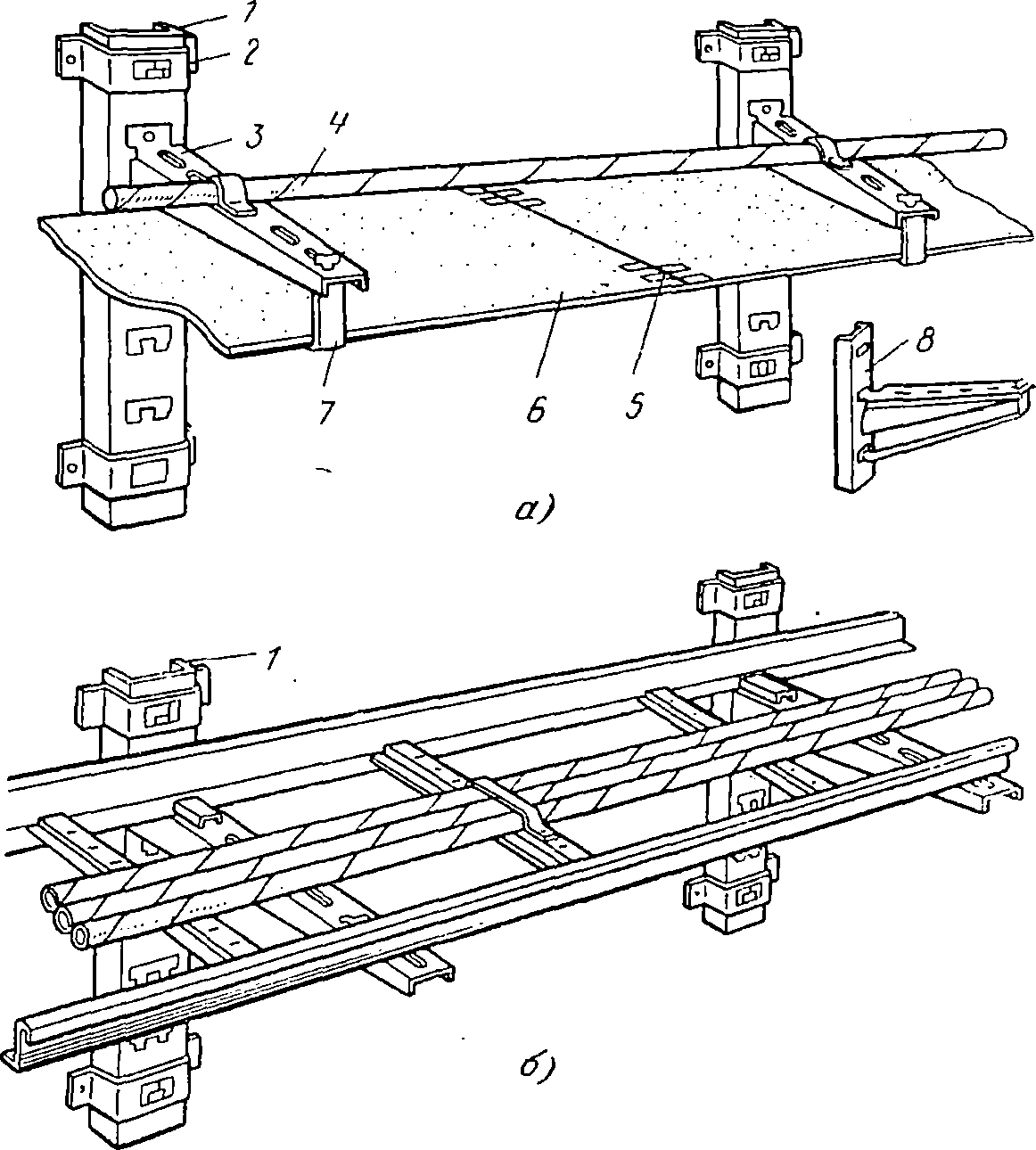 1
2
3
4
7
6
5
8
а)
1
б)